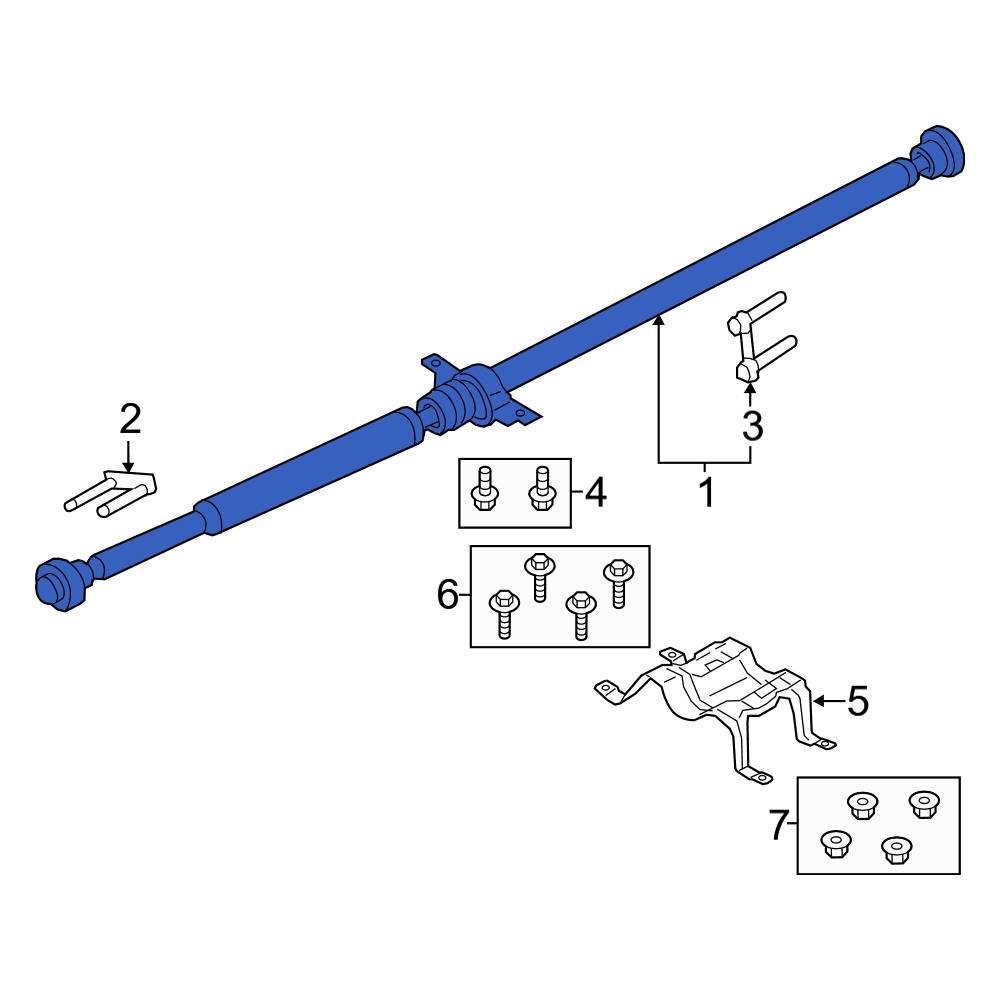 2
3
1
4
6
5
7