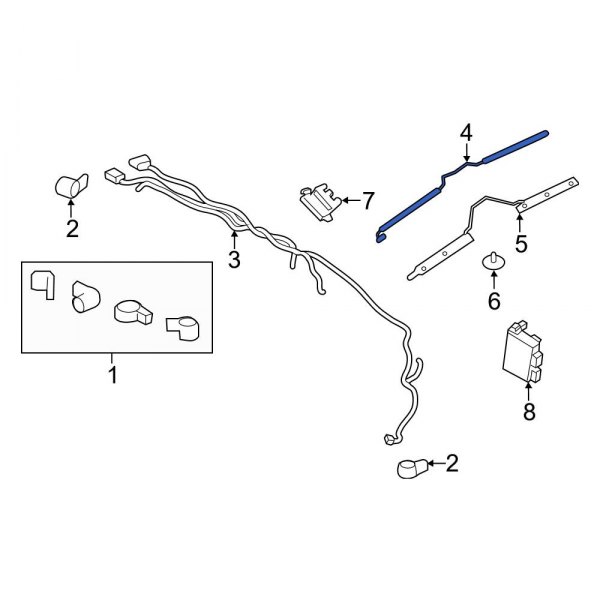 4
2
7
3
5
6
1
8
2