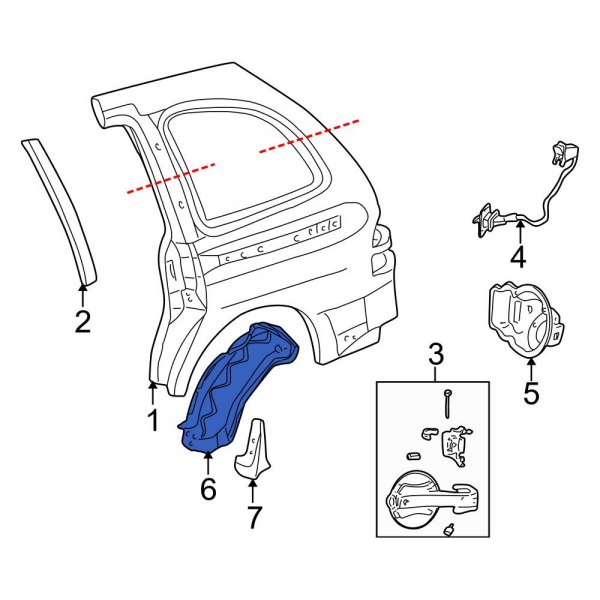 2
1
6
7
3
4
5