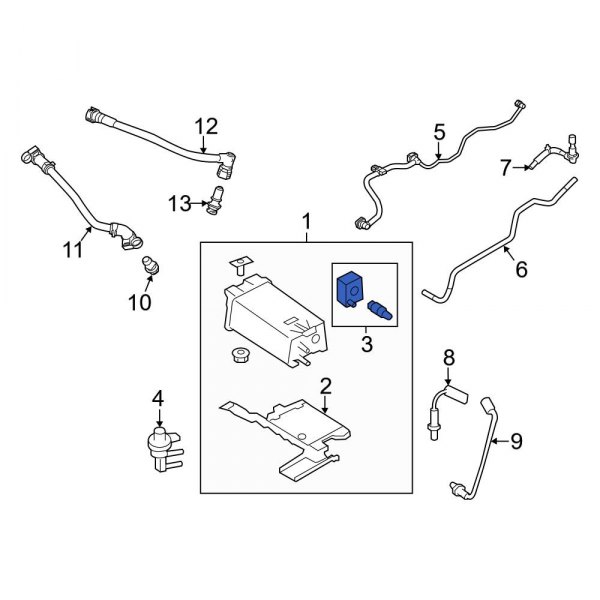 12
5
7
13
11
1
6
10
3
8
2
4
9