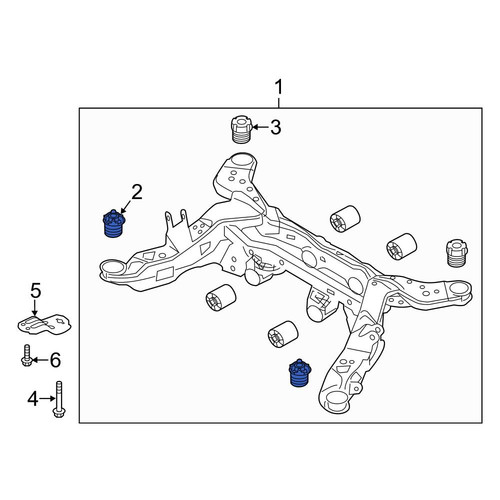 1
3
2
5
6
4