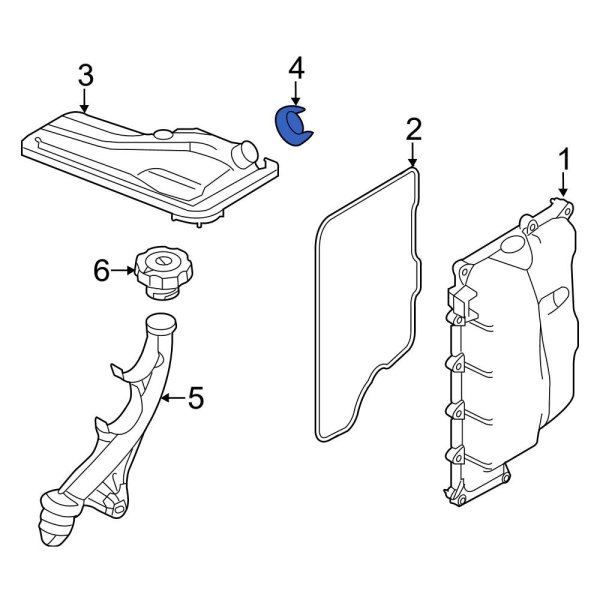 3
4
2
1
6
5