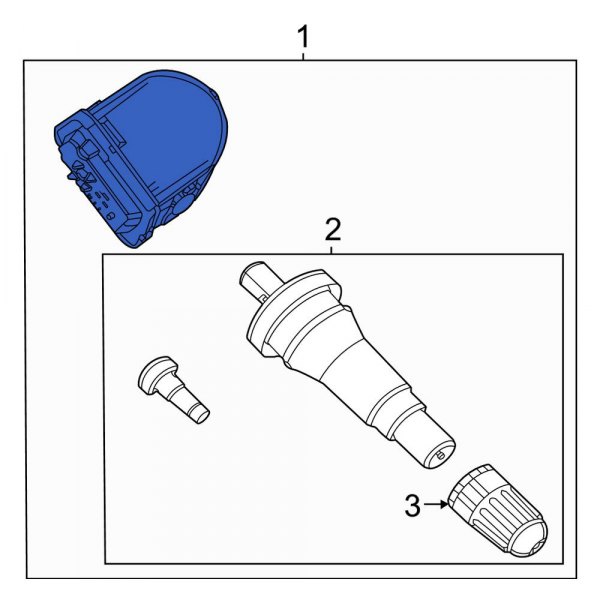 1
2
3