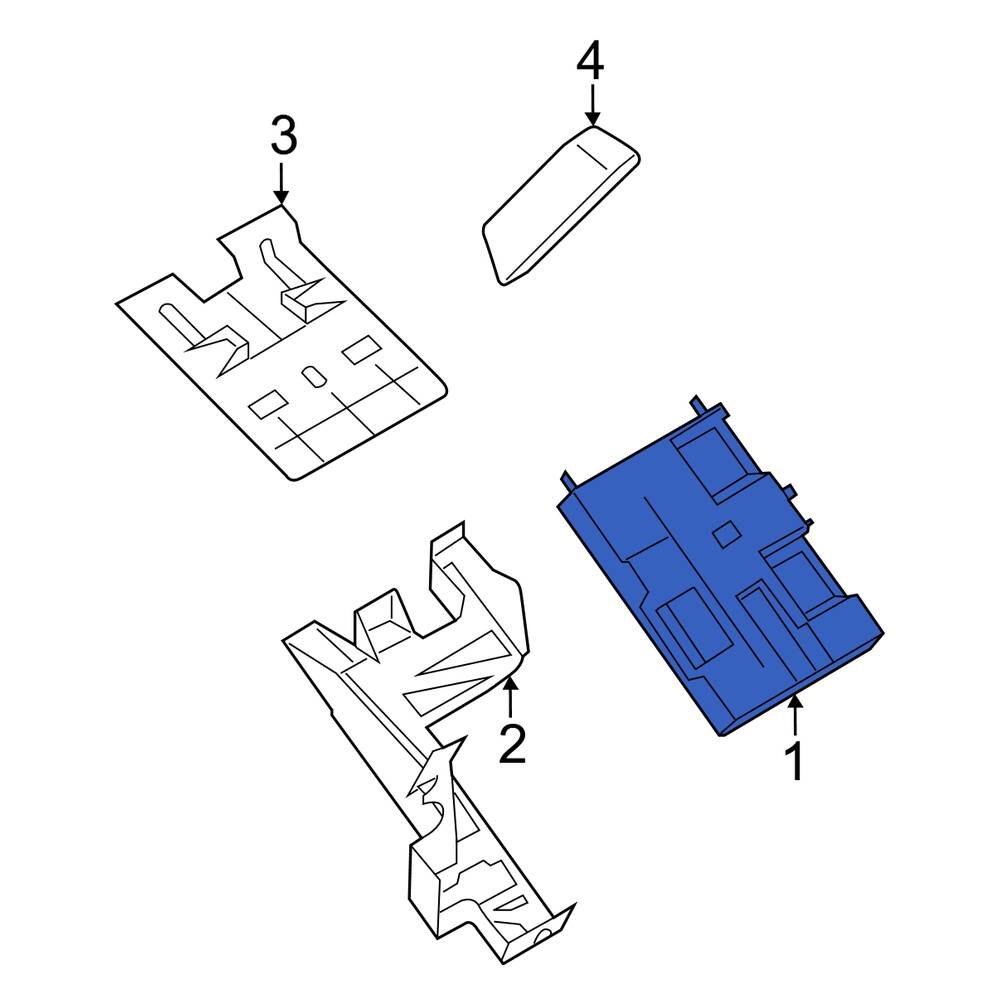 4
3
2
1