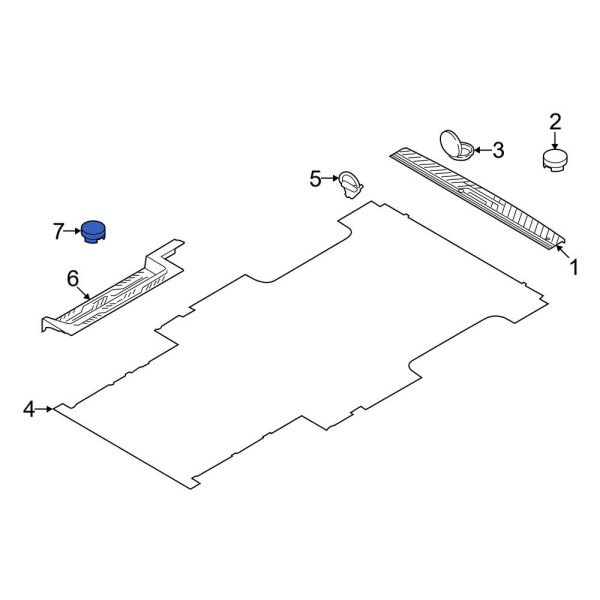 2
3
5
7
1
6
4