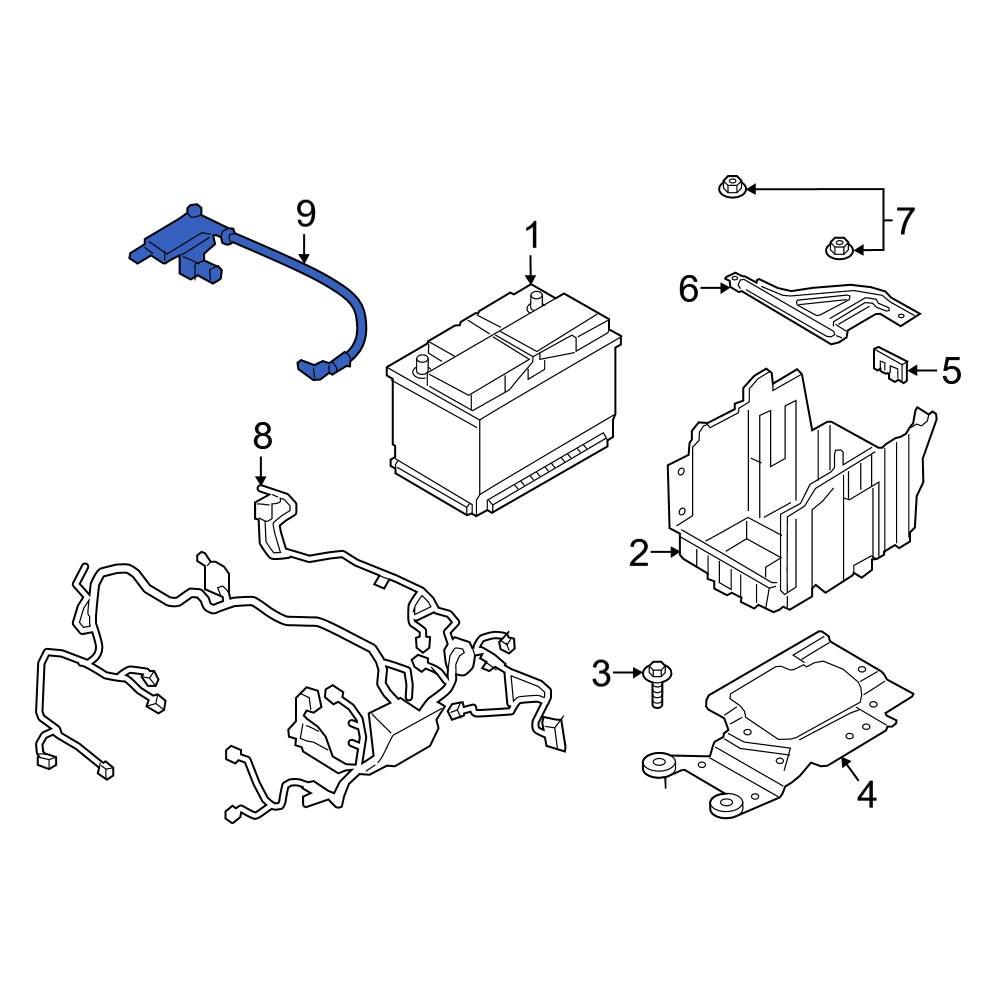 9
1
7
6
5
8
2
3
4