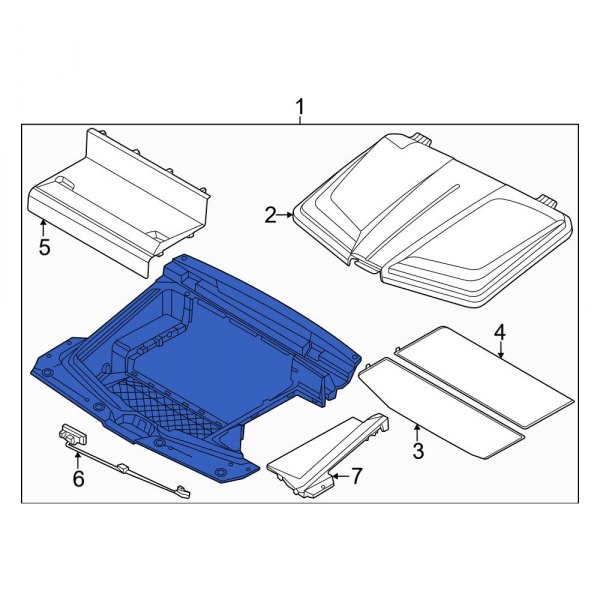 1
2
5
4
3
6
7