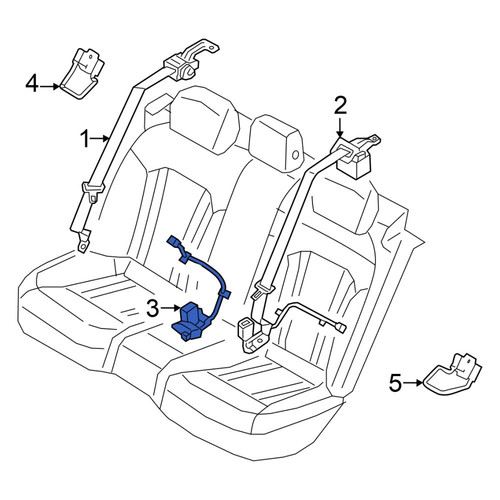 4
1
2
3
5