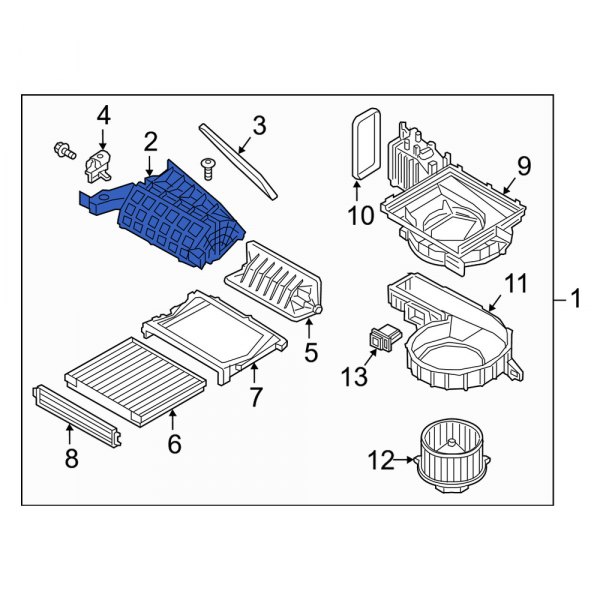 4
2
3
10
9
11
1
5
13
7
6
8
12