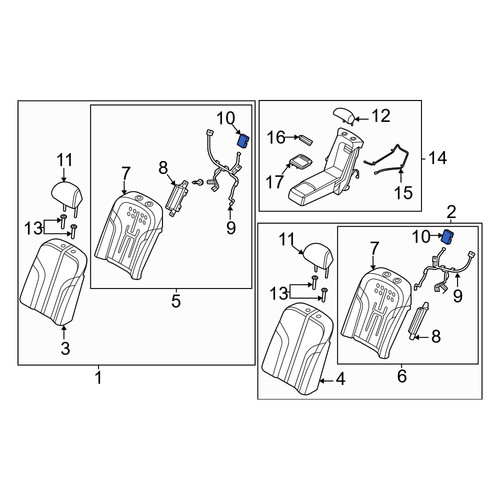 10
11
7
8
13
9
5
3
1
12
16
14
17
15
2
10
11
7
9
13
8
4
6