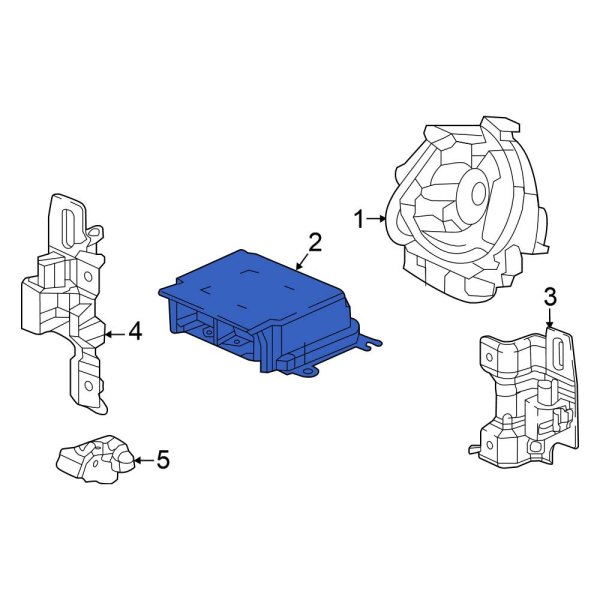 1
2
3
4
5