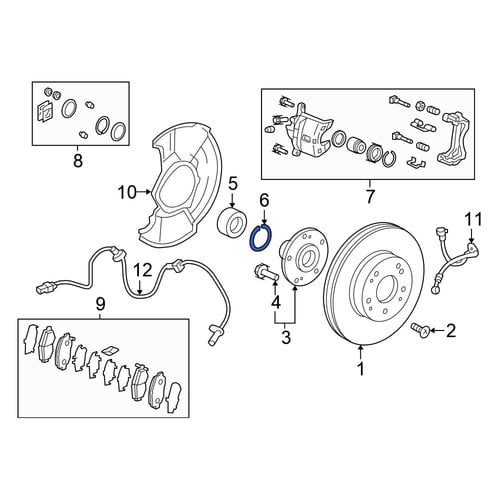 8
7
10
5
6
11
12
9
4
3
2
1