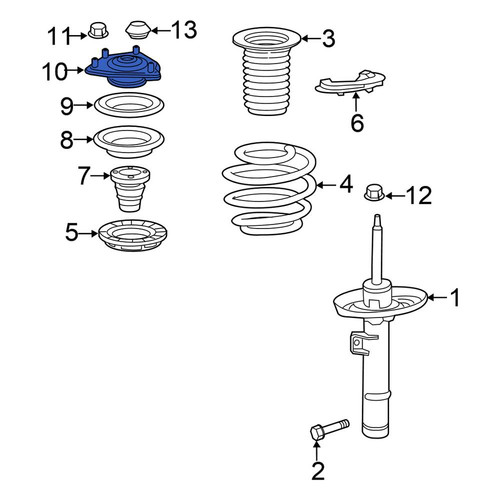 11
13
3
10
9
6
8
7
4
12
5
1
2