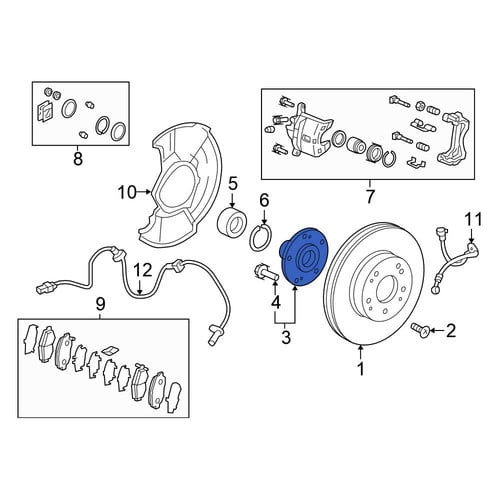 8
7
10
5
6
11
12
9
4
3
2
1