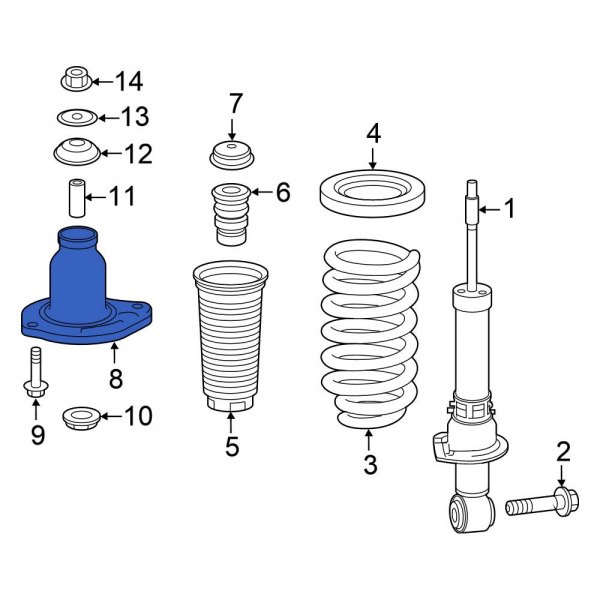 14
13
12
11
8
9
10
7
6
5
4
3
1
2