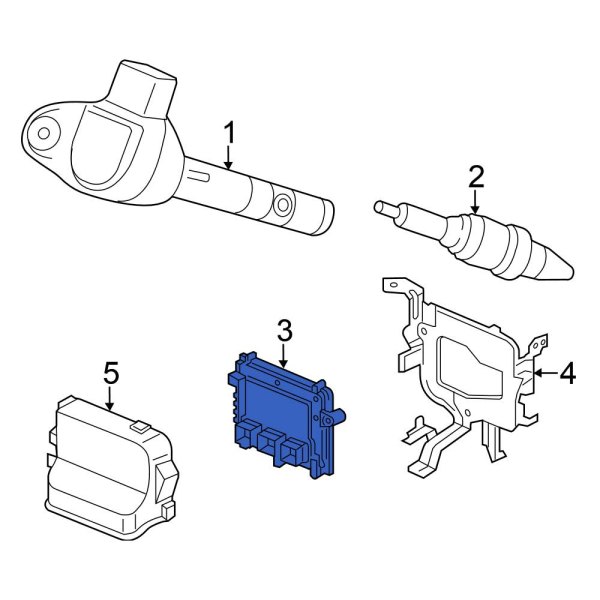 1
2
3
4
5