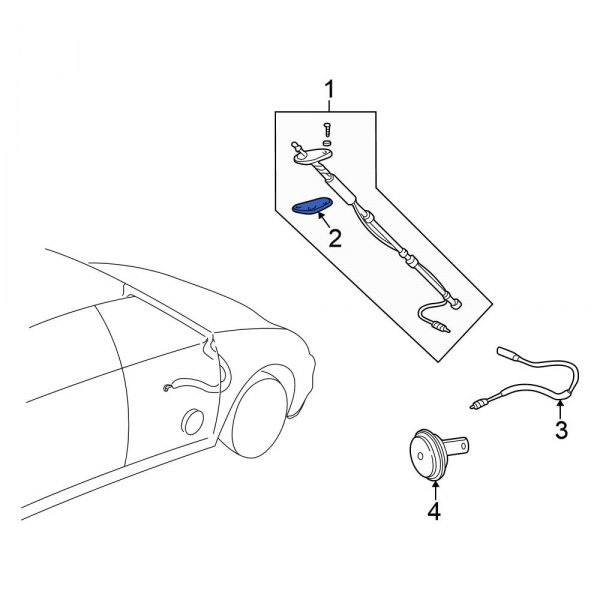 1
2
3
4