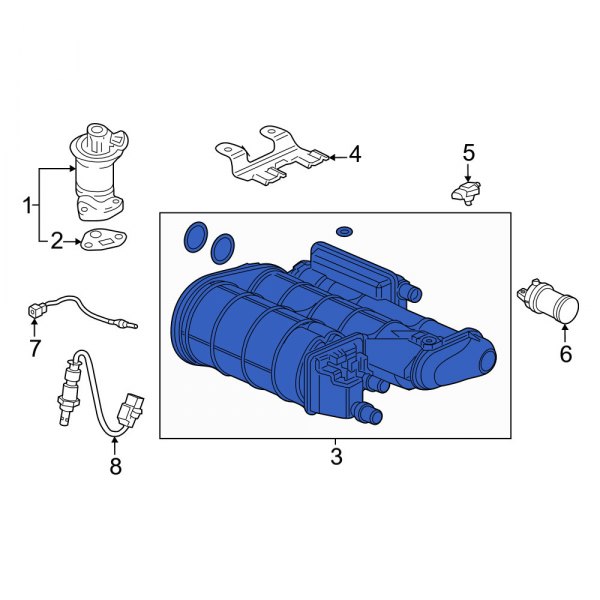 1
2
4
5
7
6
8
3