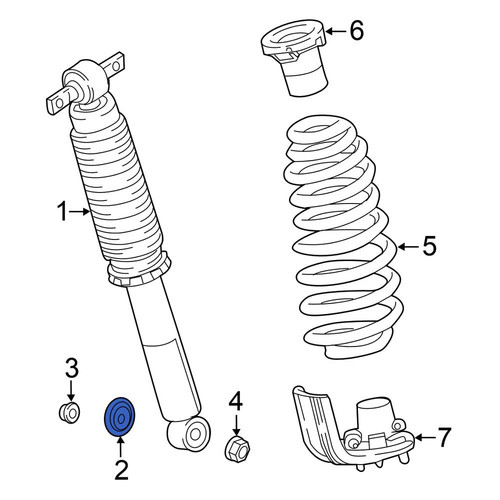 6

1

5

3

4

7

2