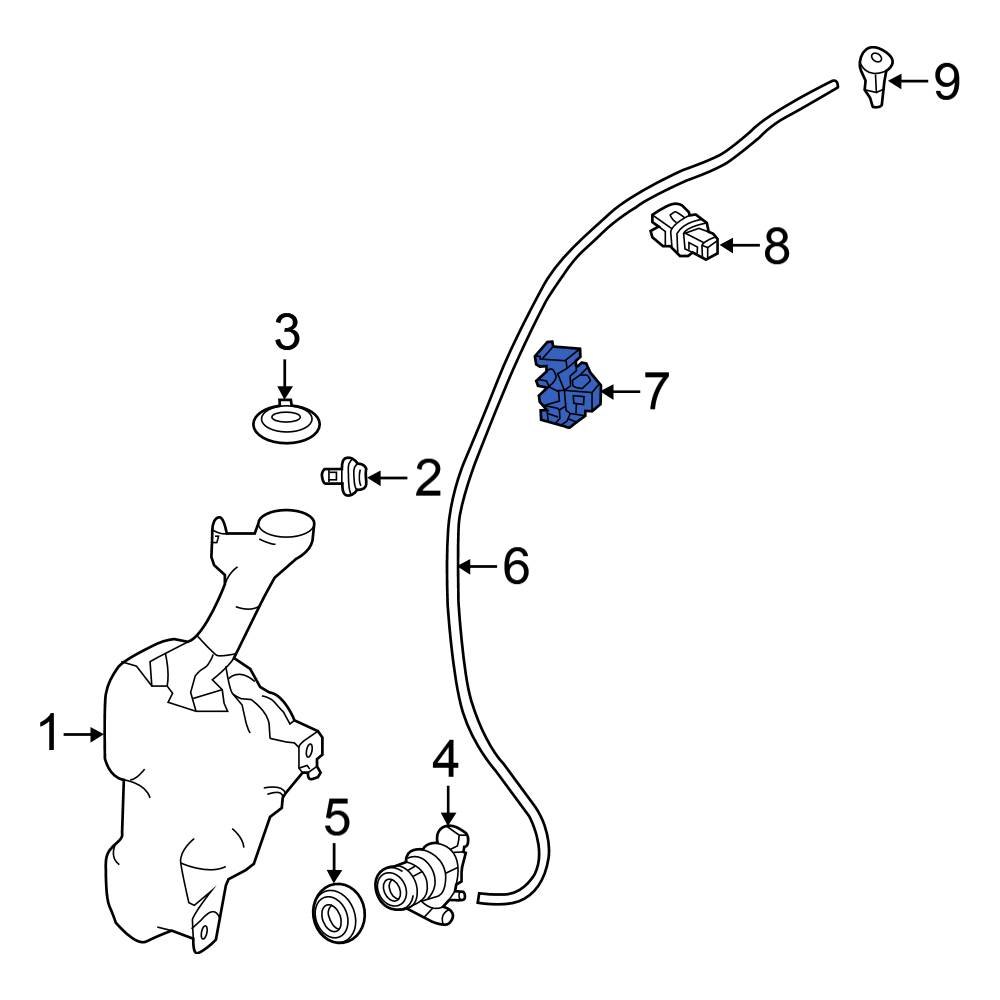 9

8

3

7

2

6

1

4

5