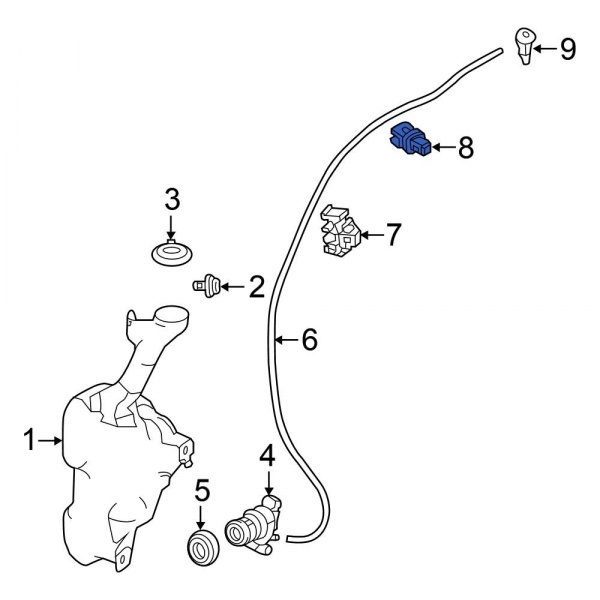 9
8
3
7
2
6
1
4
5