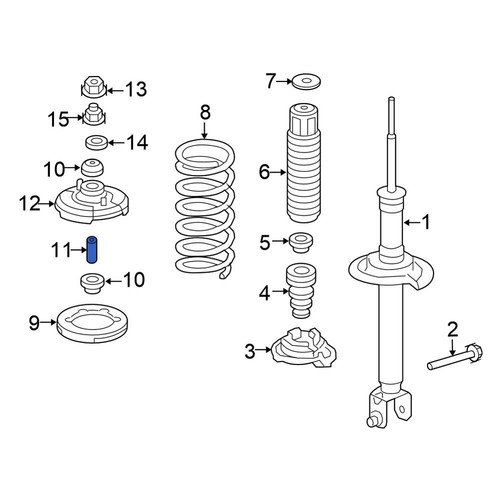 13
15
14
10
12
11
10
9
8
7
6
5
4
3
1
2