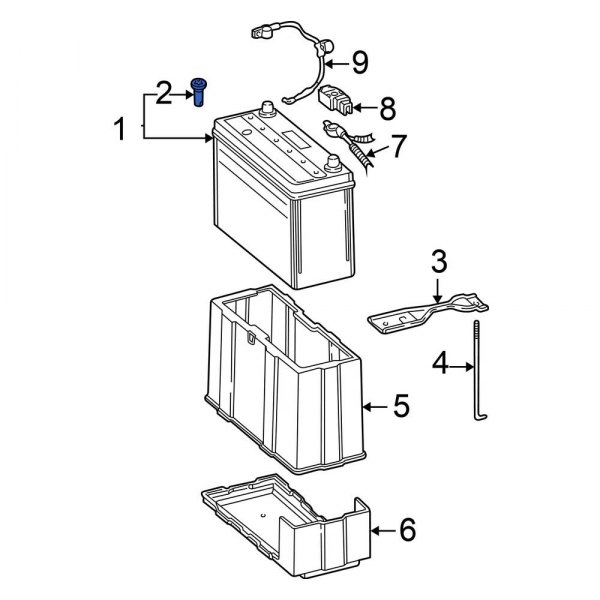 9
2
8
1
7
3
4
5
6