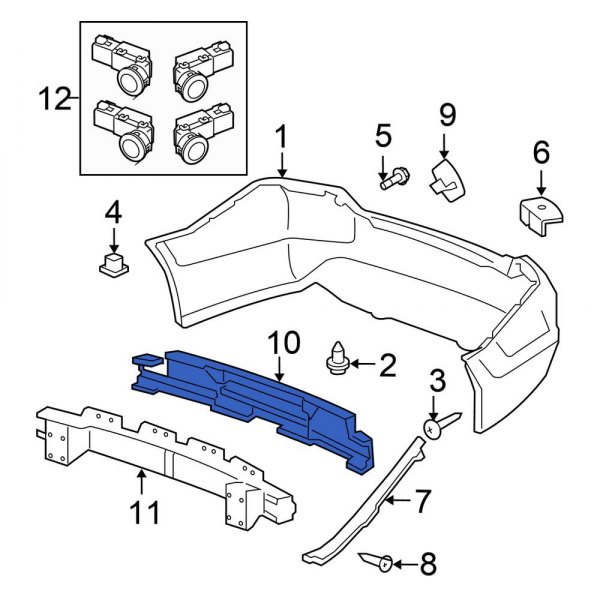 12
1
5
9
6
4
10
2
3
11
7
8