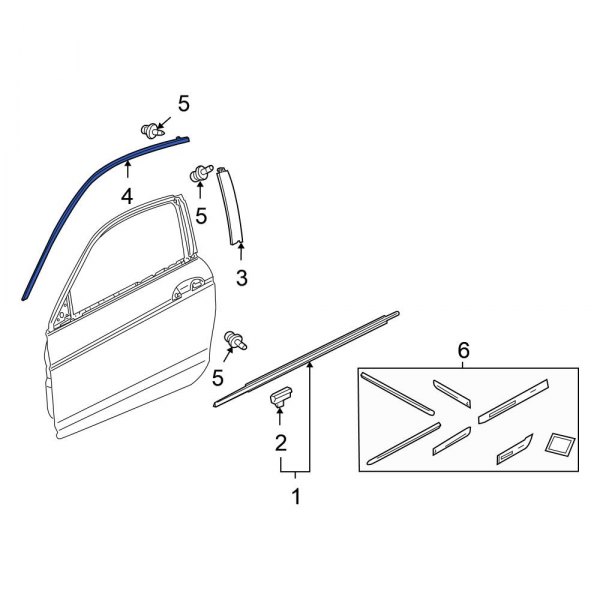 5
4
5
3
5
6
2
1