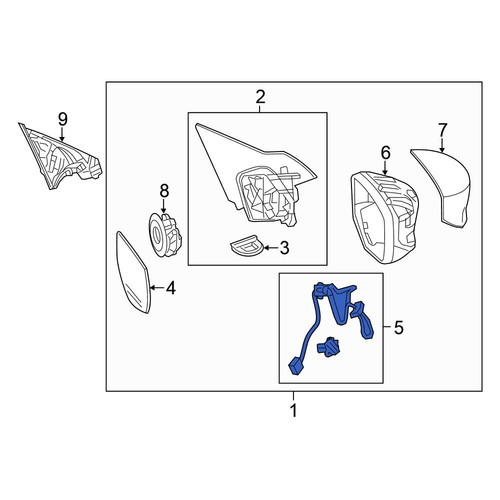 9
2
7
6
8
3
4
5
1