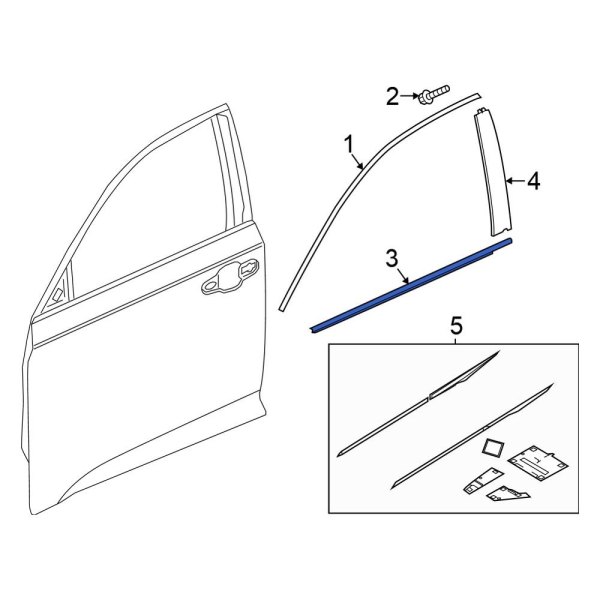 2
1
4
3
5