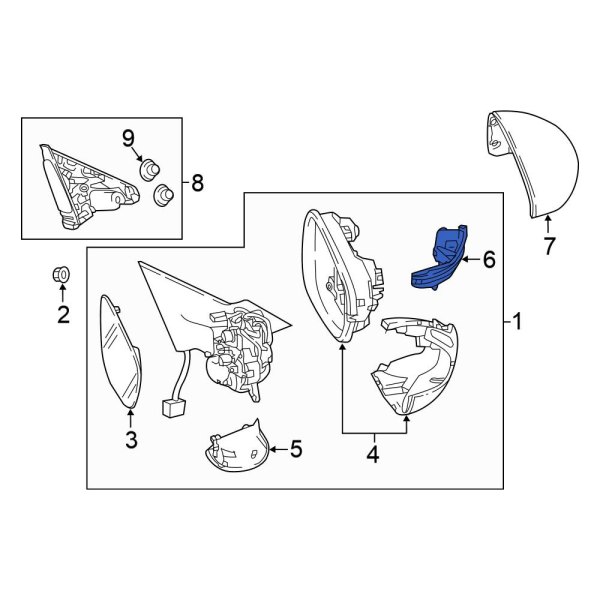 9
8
7
6
2
1
3
5
4