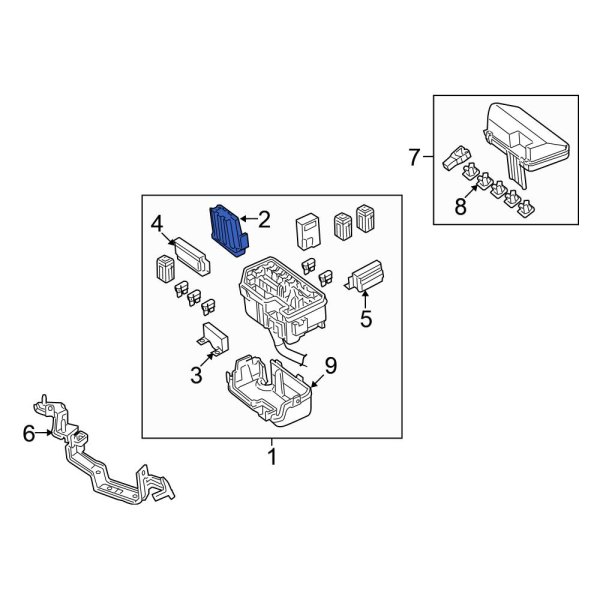 7
8
4
2
5
3
9
6
1