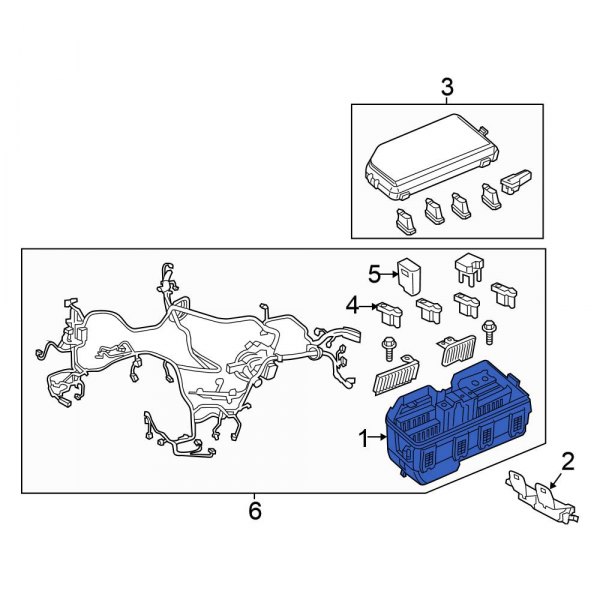 3
5
4
1
2
6