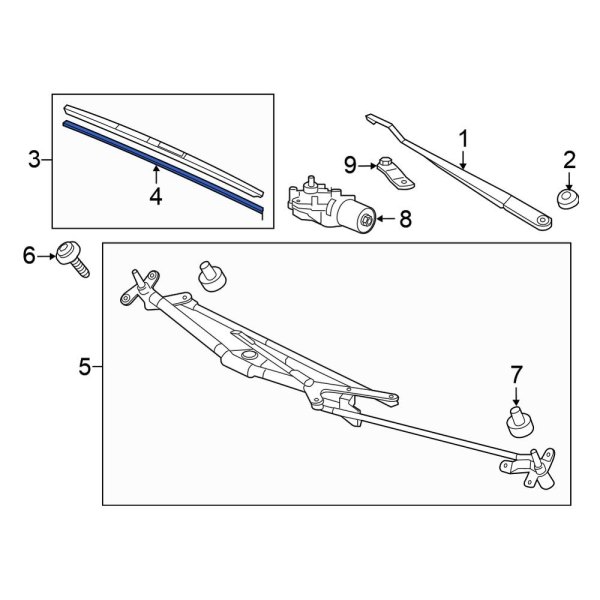 3
4
9
1
2
8
6
5
7