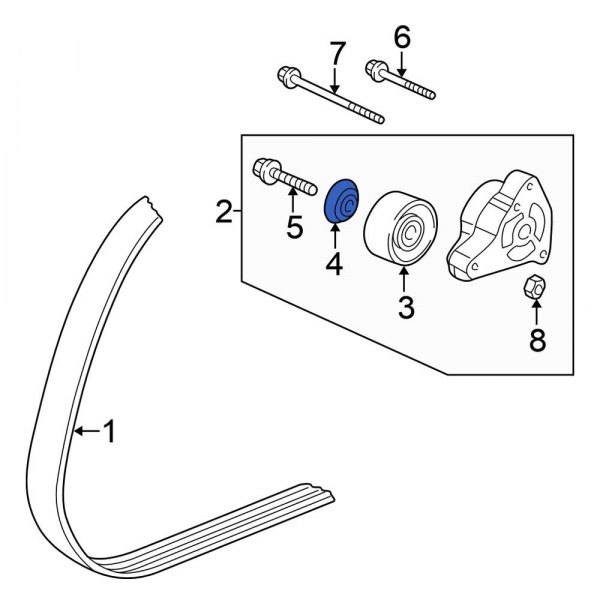 7
6
2
5
4
3
8
1