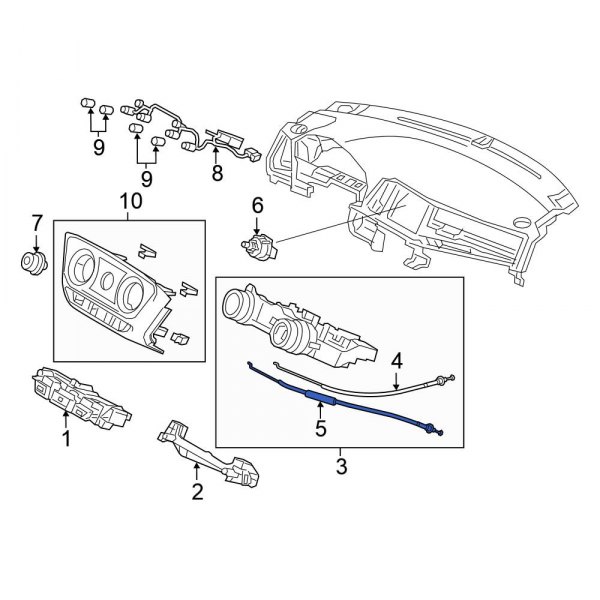 9
9
8
10
7
6
4
5
1
2
3