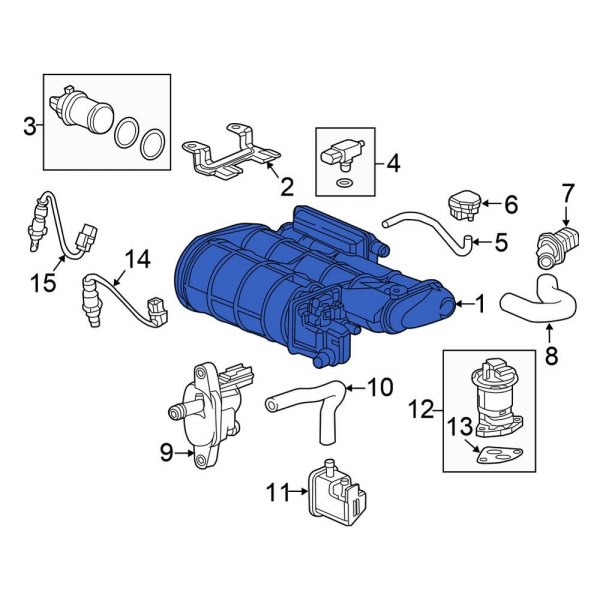 3
2
4
6
7
5
15
14
1
8
10
12
13
9
11