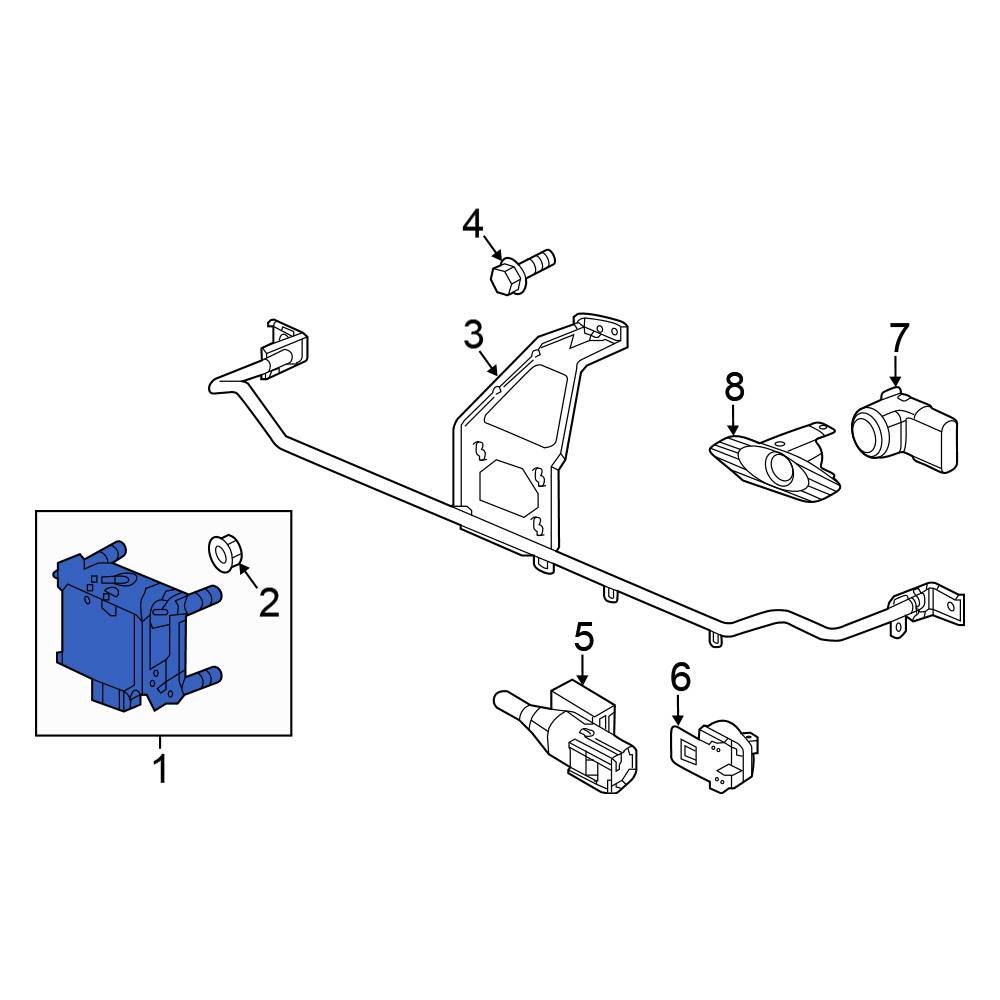 4
3
7
8
2
5
6
1