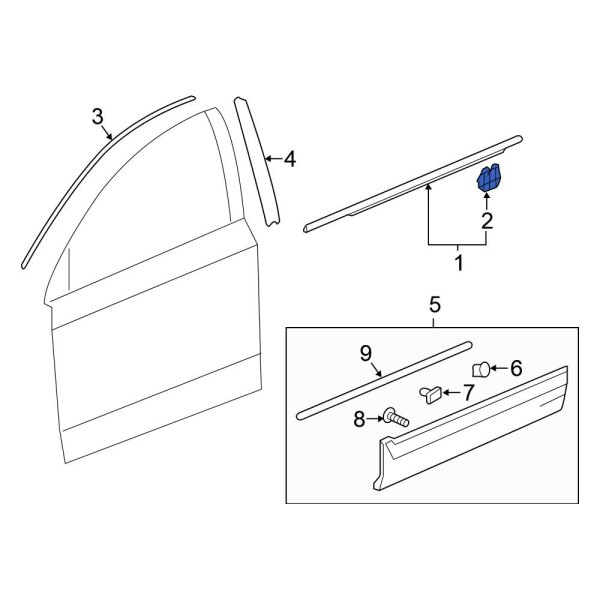 3
4
2
1
5
9
6
7
8