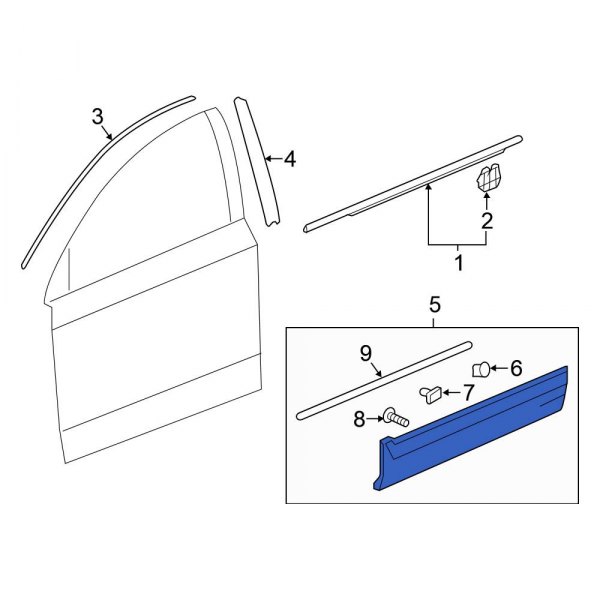 3
4
2
1
5
9
6
7
8