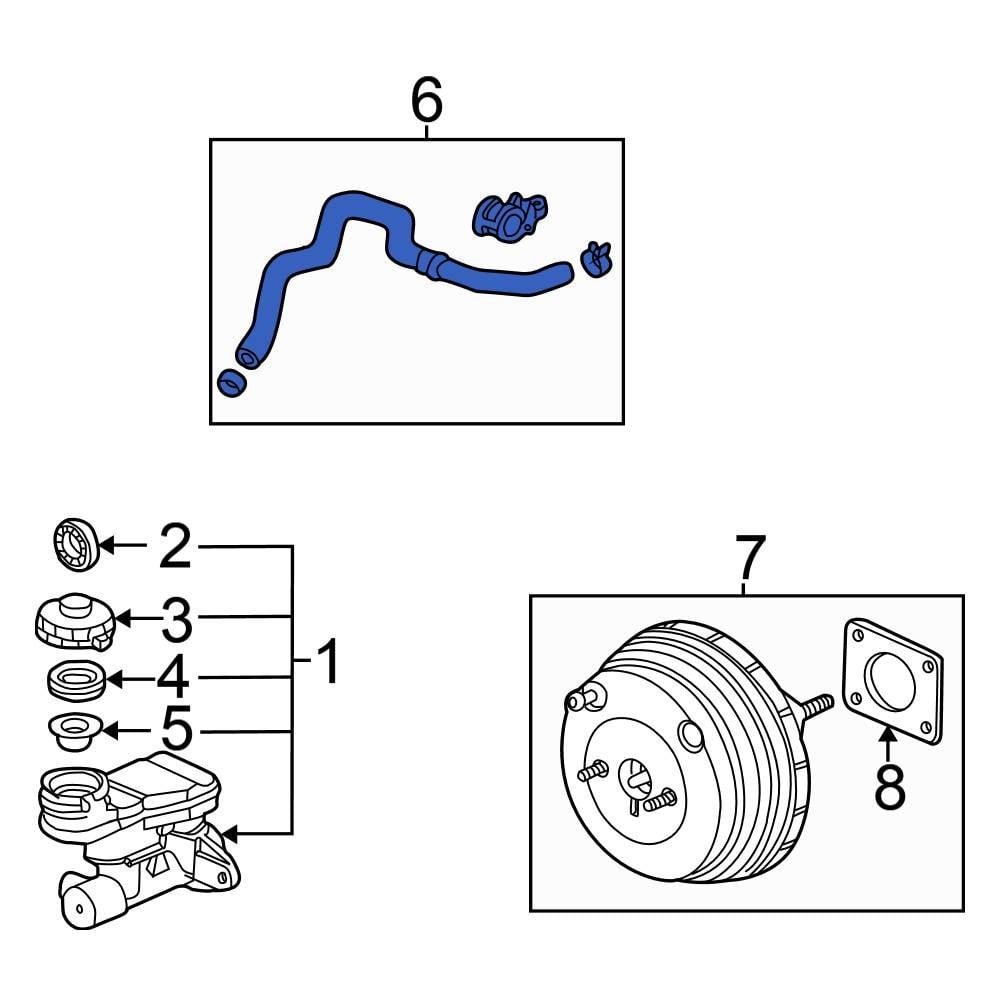 6

2
3
4
5
1

7

8