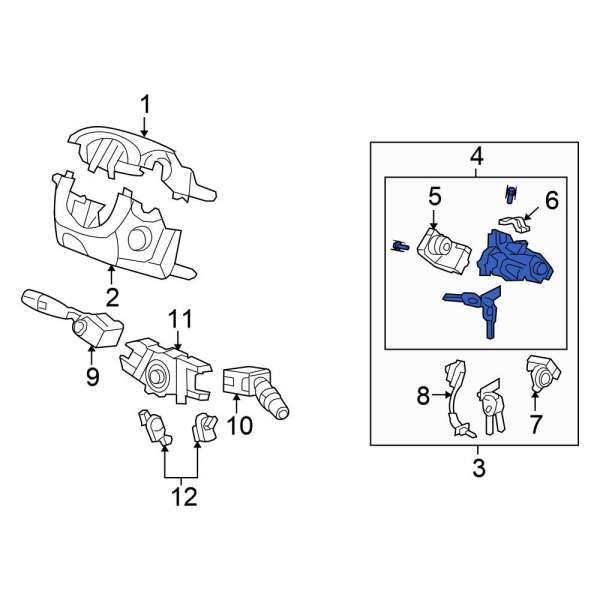 1
2
9
11
10
12
4
5
6
8
7
3