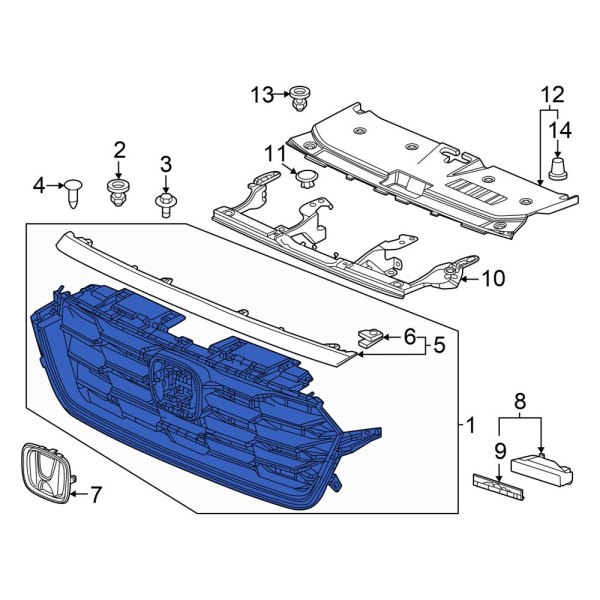 13
12
14
2
11
3
4
10
6
5
8
1
9
7