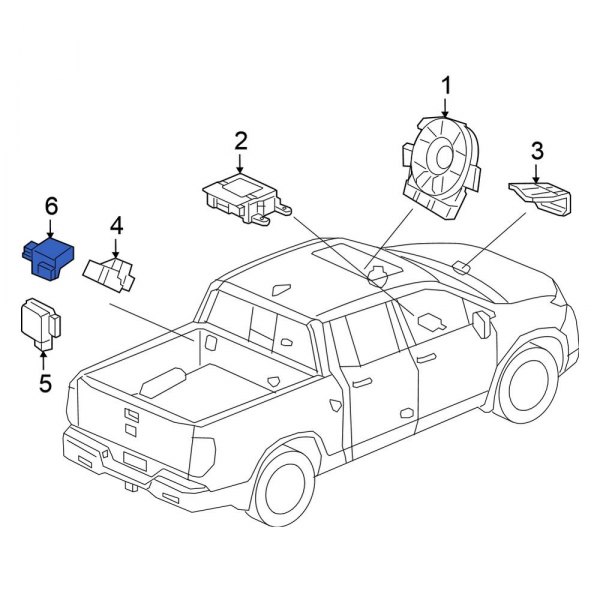 1
2
3
6
4
5