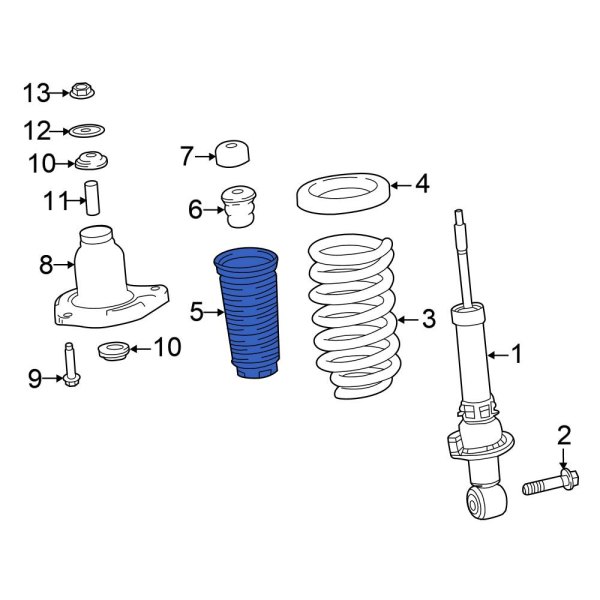 13
12
10
11
8
9
10
7
6
5
4
3
1
2