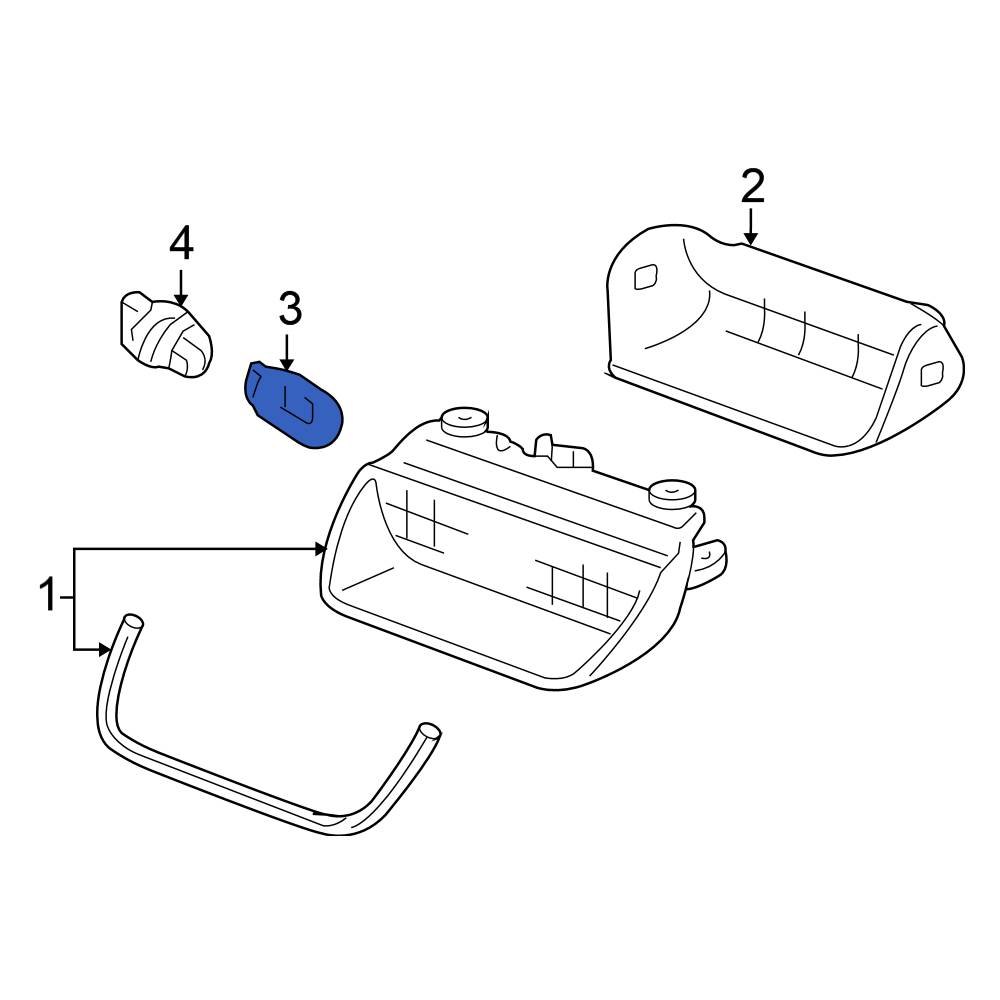 2
4
3
1