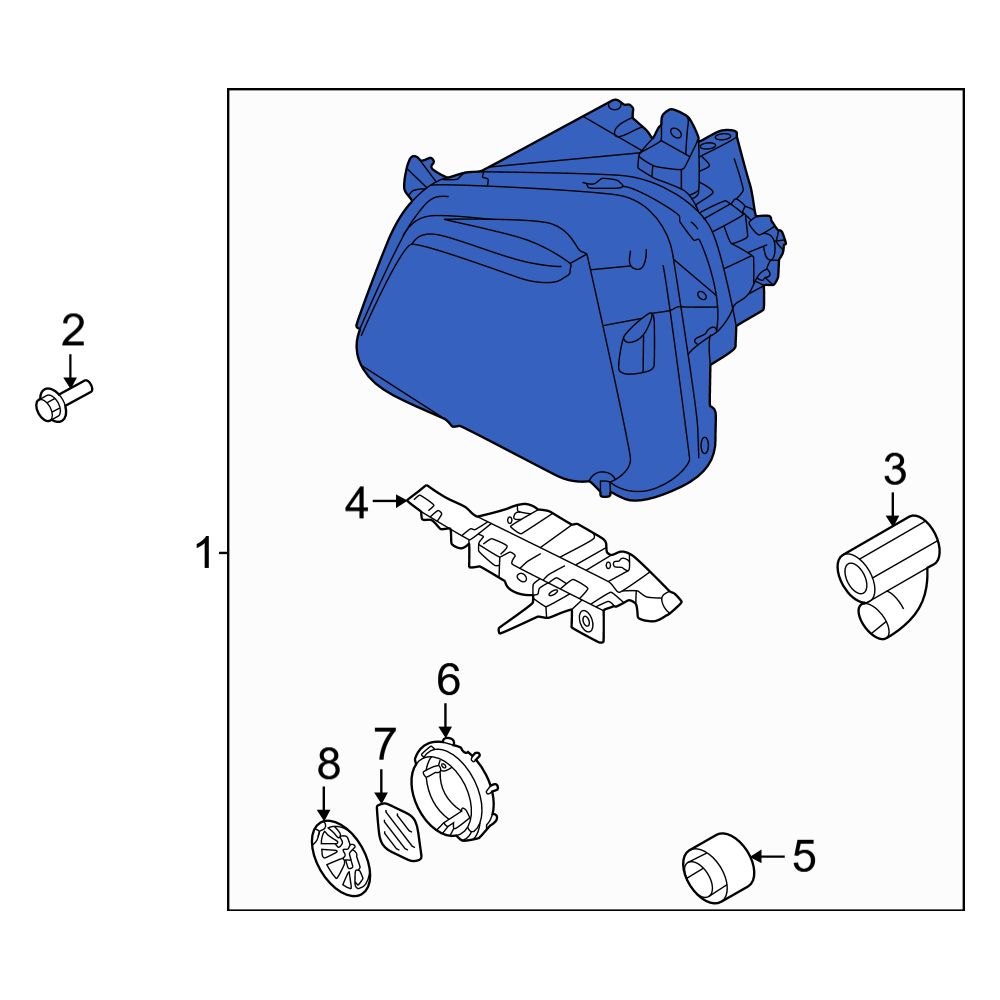 2
1
4
3
6
7
8
5