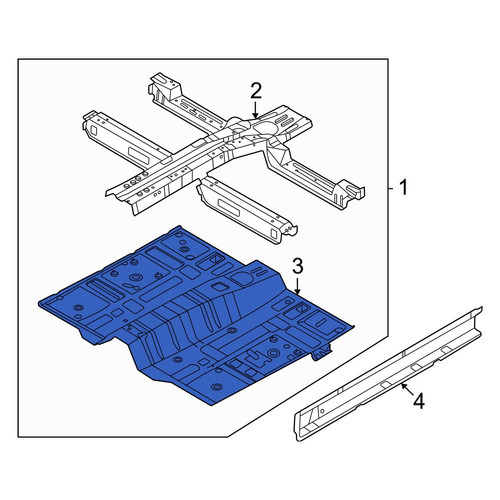 2
1
3
4