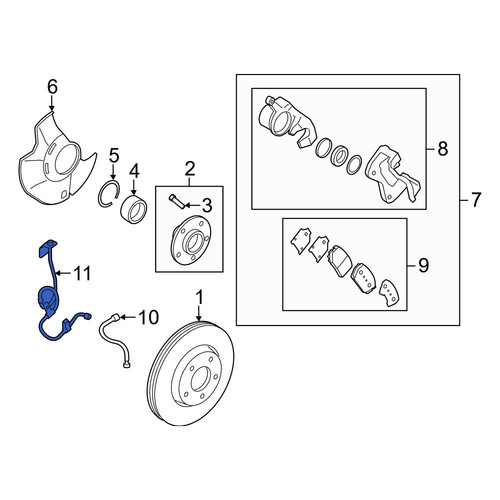 6
5
4
2
3
8
7
9
11
10
1